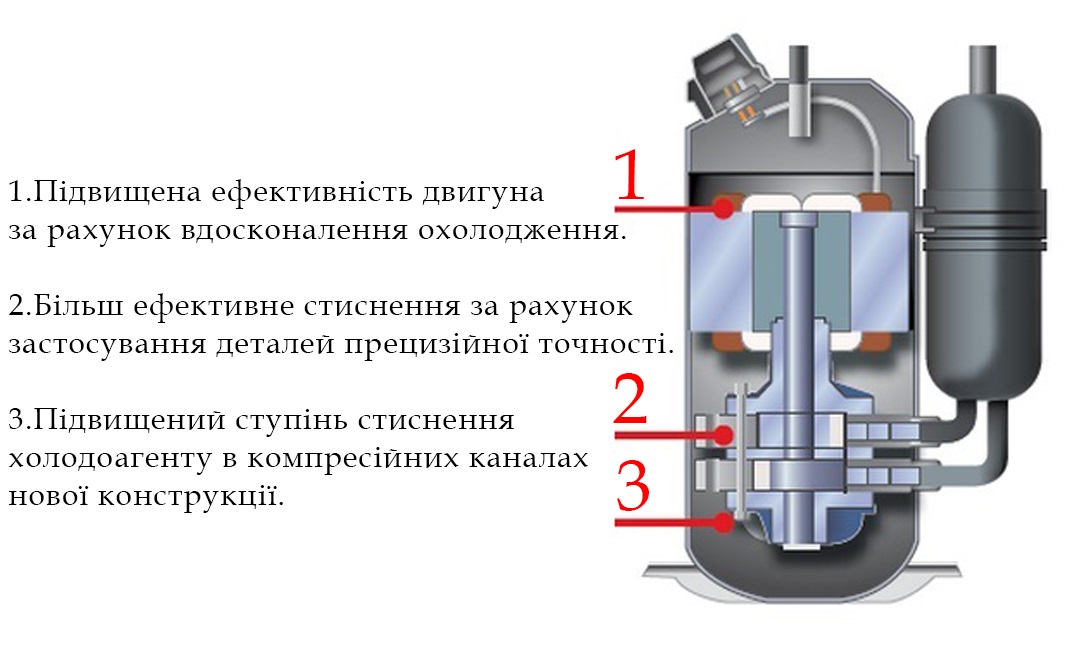 1.Підвищена ефективність двигуна за рахунок вдосконалення охолодження.

2.Більш ефективне стиснення за рахунок застосування деталей прецизійної точності.

3.Підвищений ступінь стиснення холодоагенту в компресійних каналах нової конструкції.

1

2

3